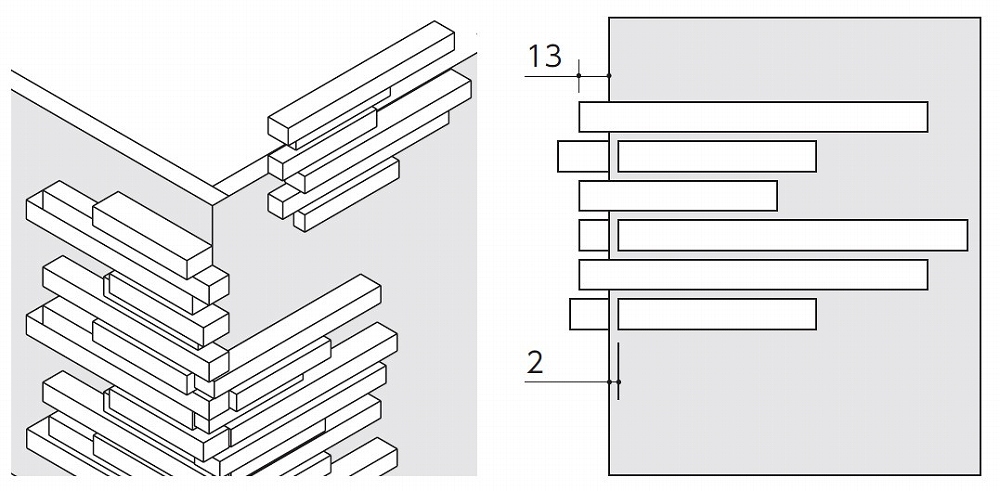 13

2