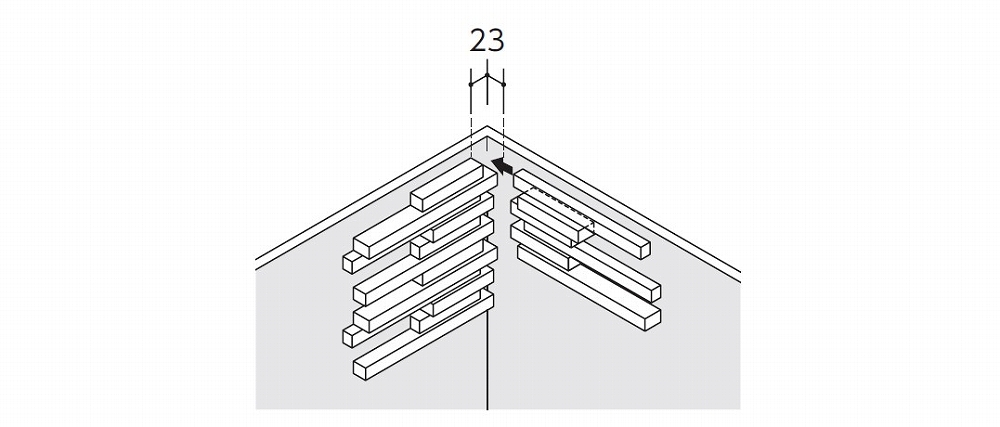 23