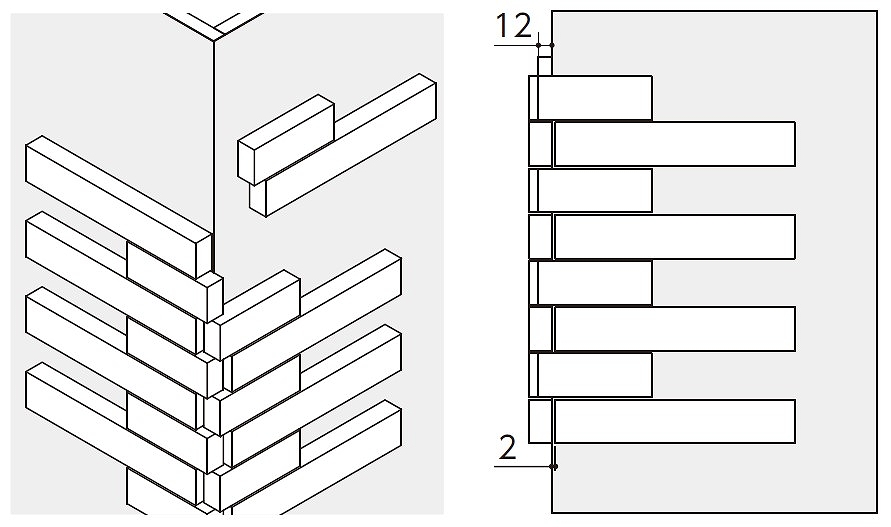 12

2