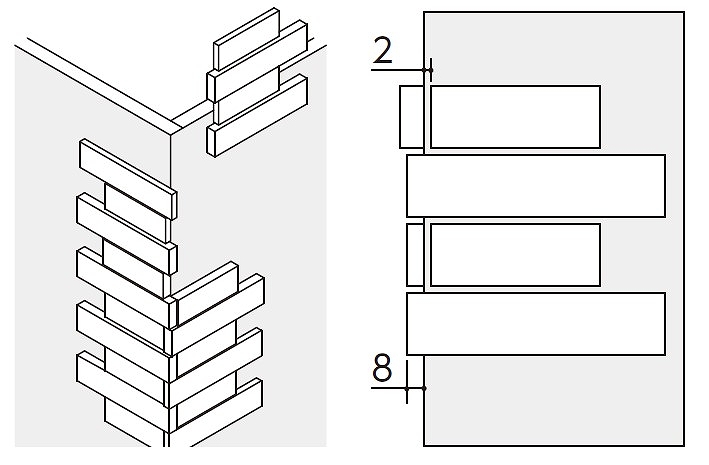 2

8