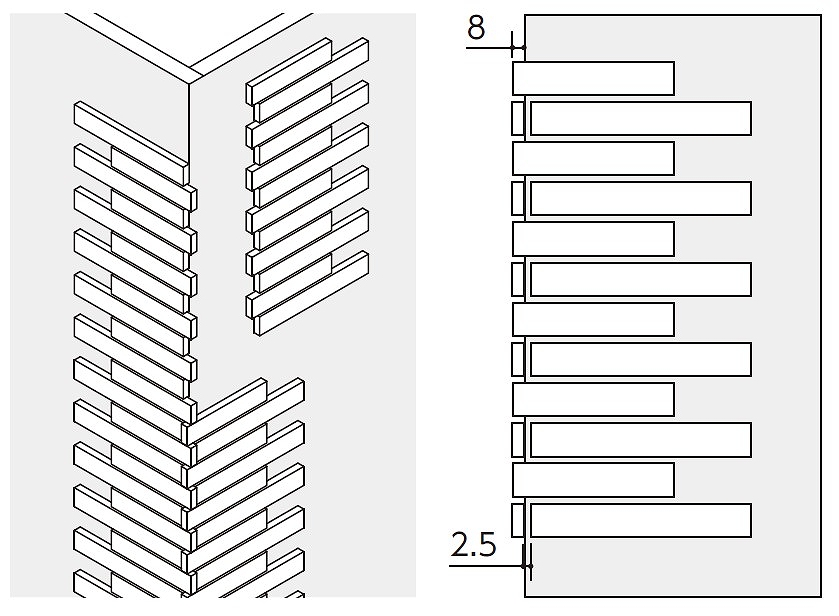 8

2.5