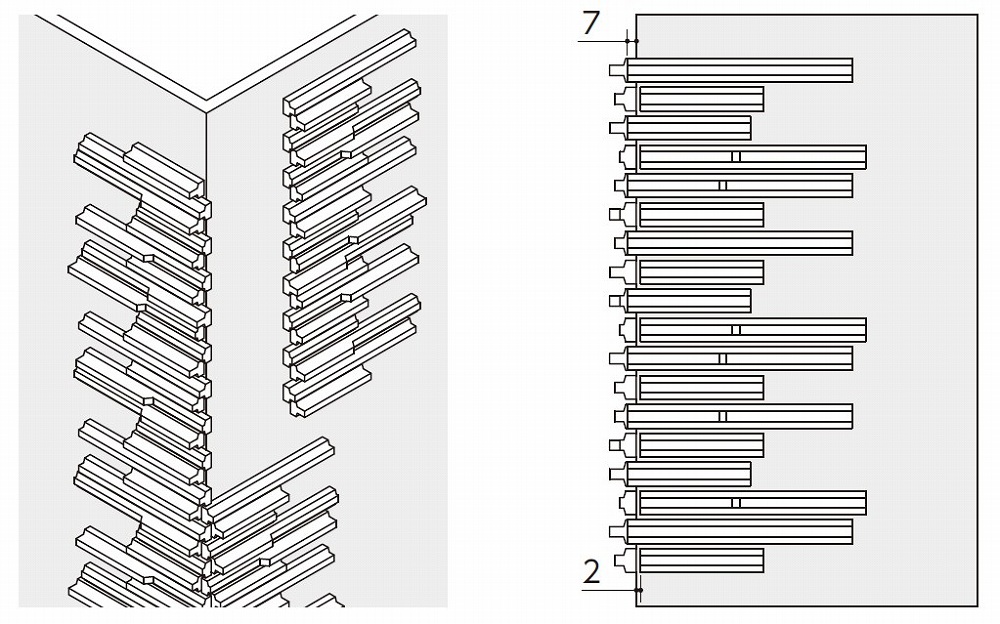 7

2