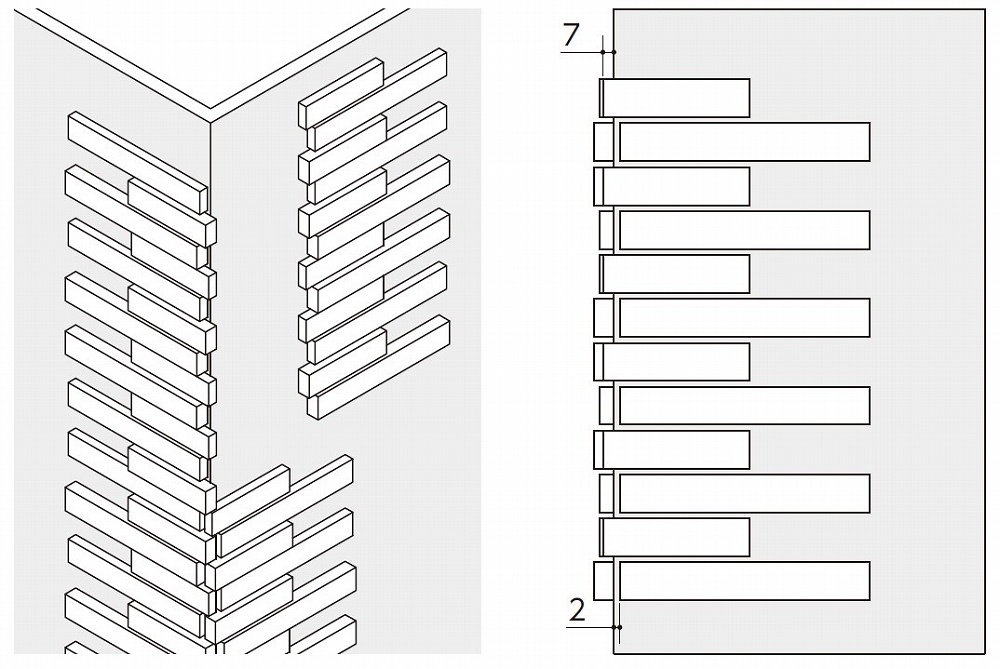 7

2