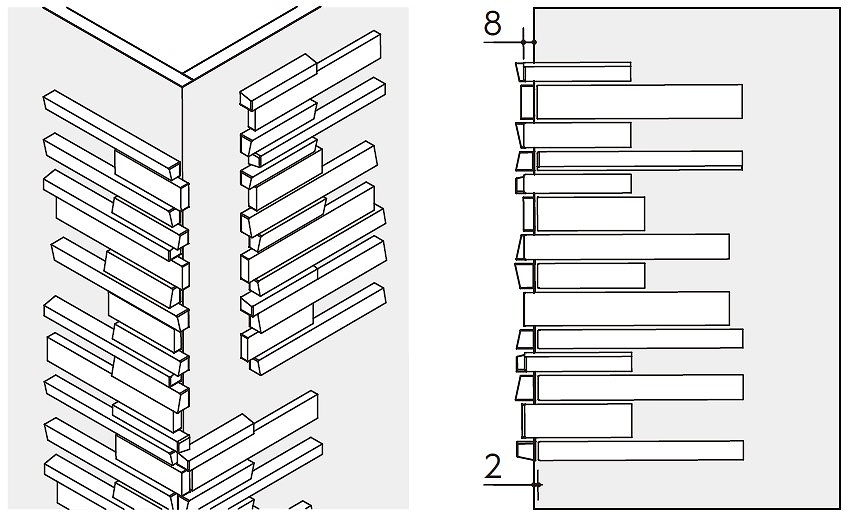 8

2