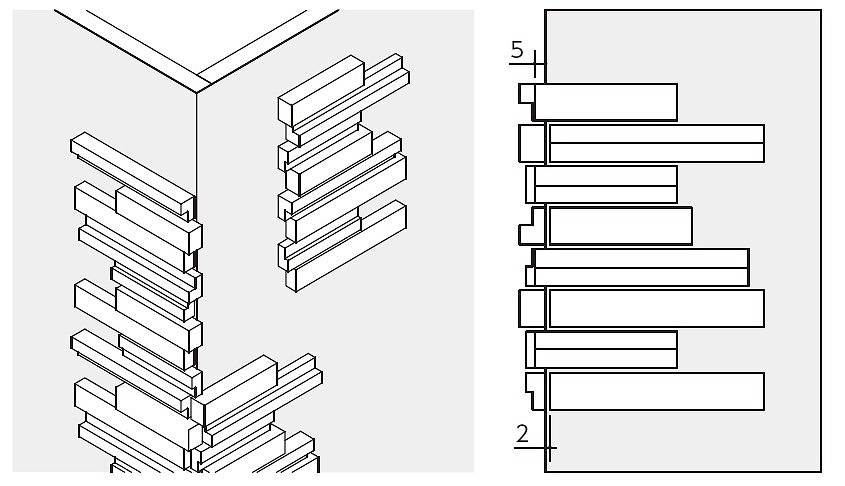 5
2