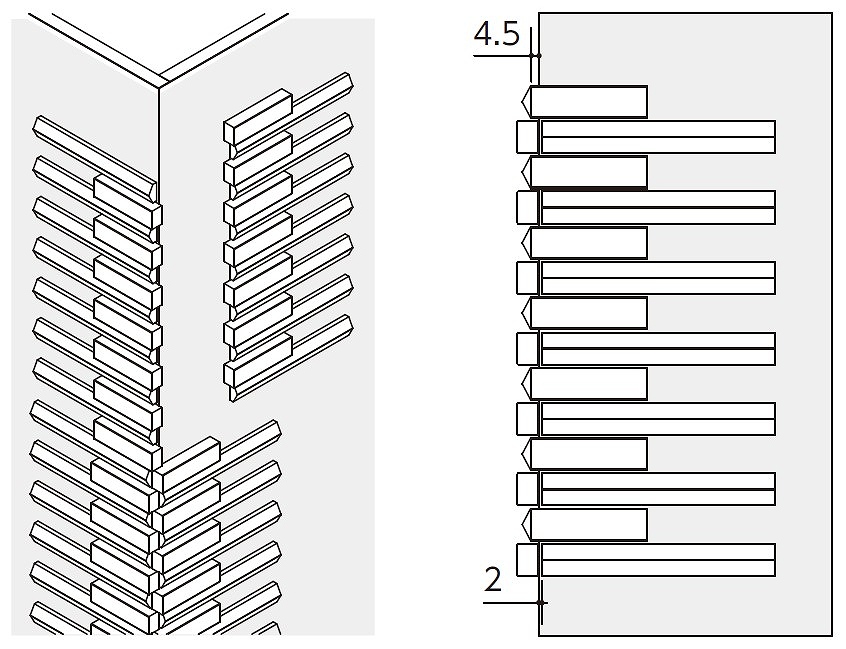 4.5

2