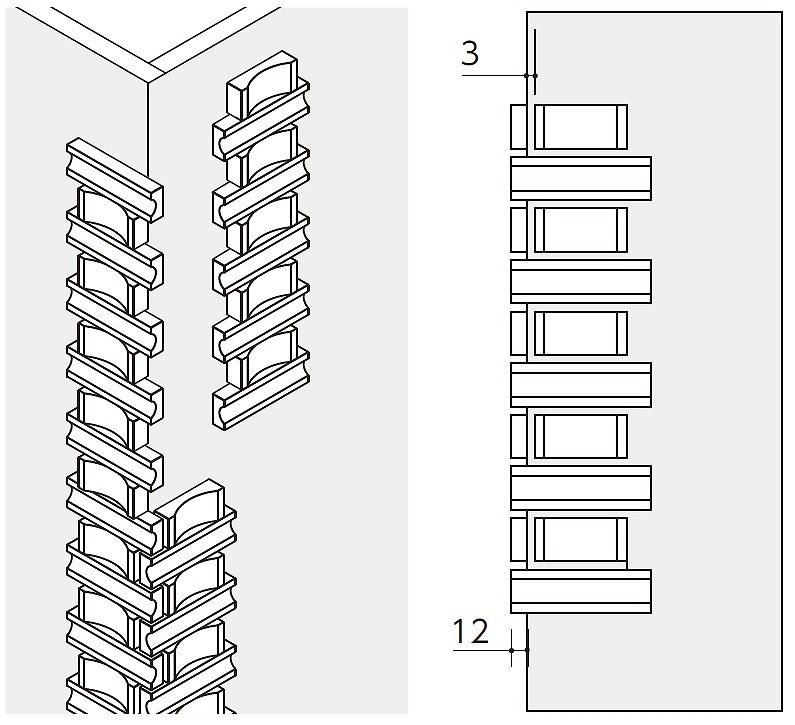 3

12