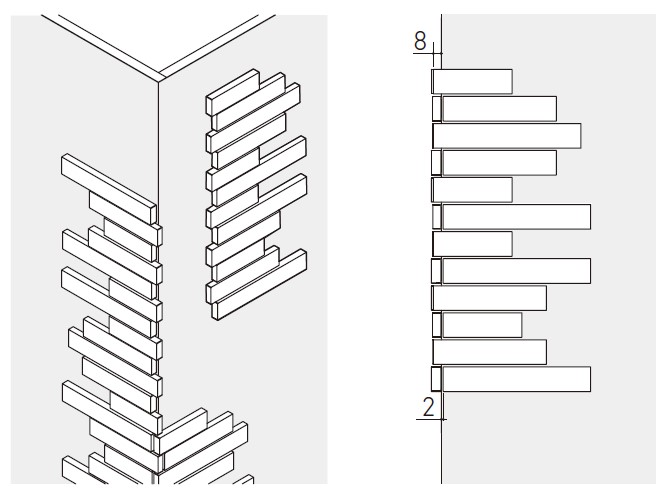 8
2