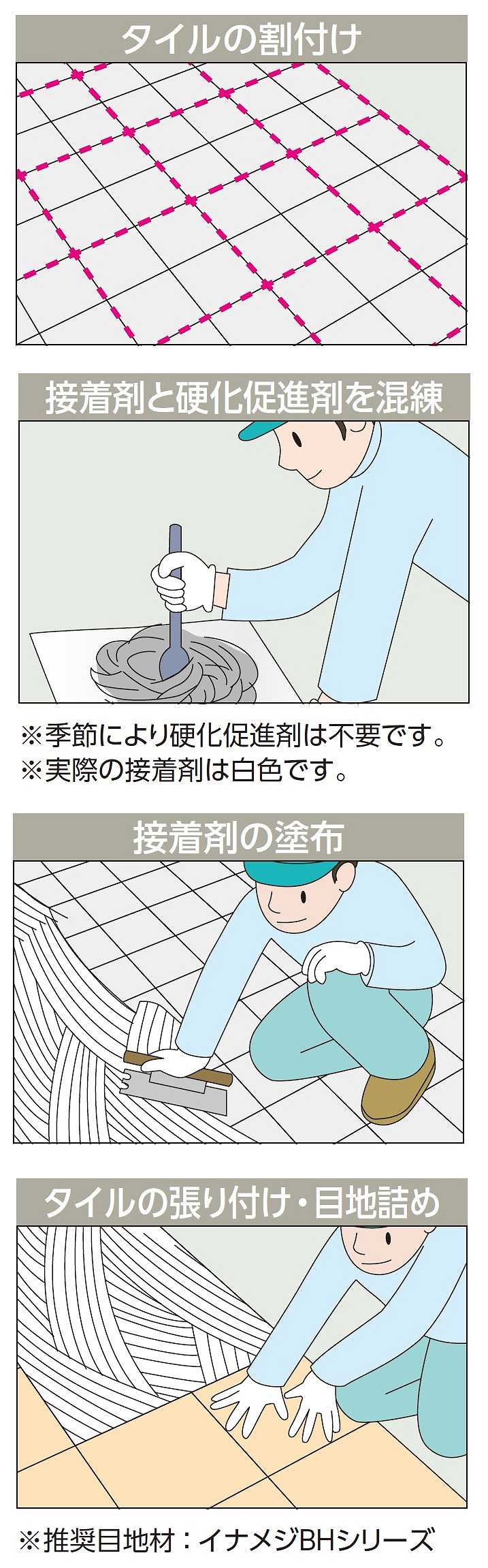 タイルの割付け

接着剤と硬化促進剤を混練

※季節により硬化促進剤は不要です。
※実際の接着剤は白色です。

接着剤の塗布

タイルの張り付け・目地詰め

※推奨目地材：イナメジBHシリーズ