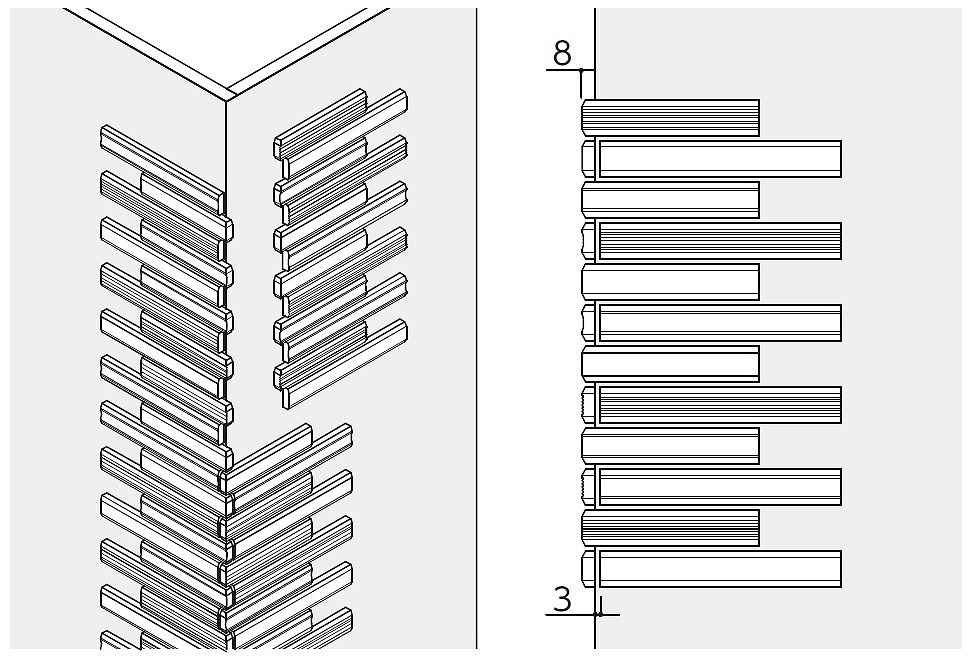 8

3