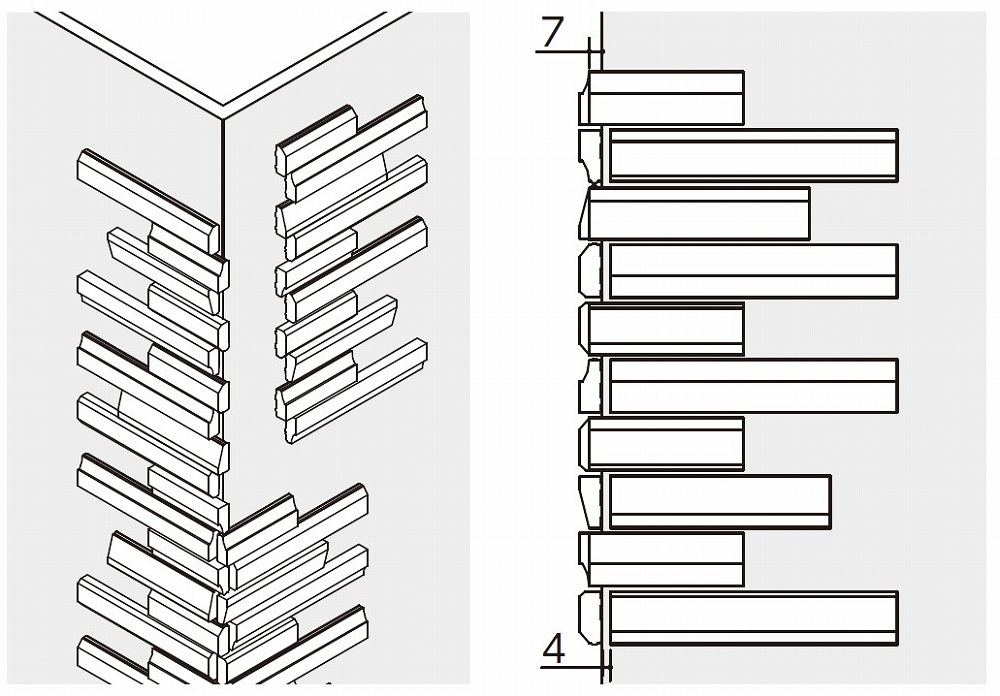 7

4