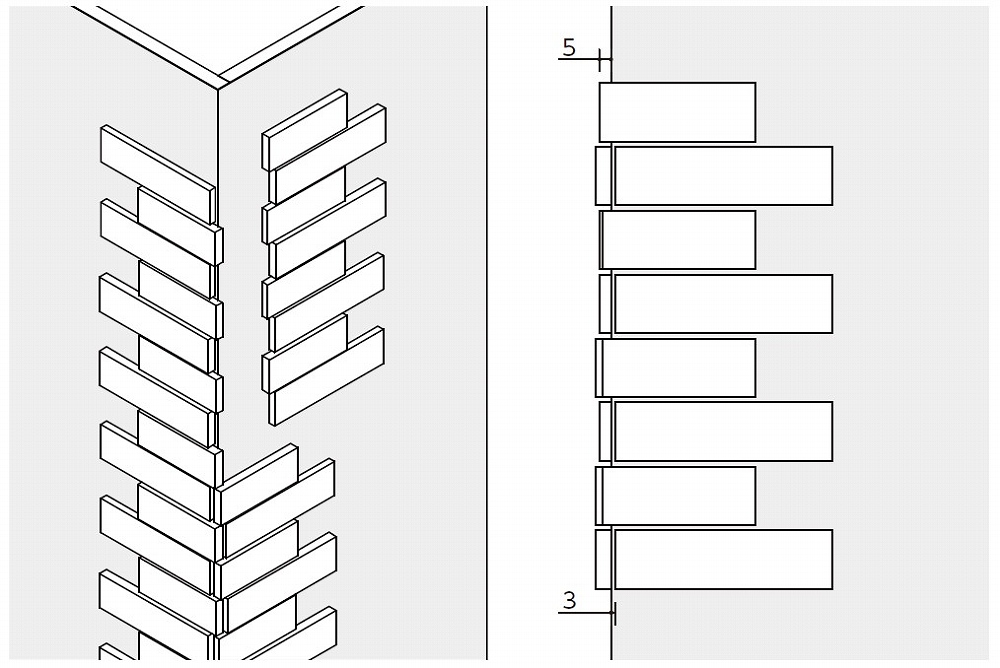 5

3