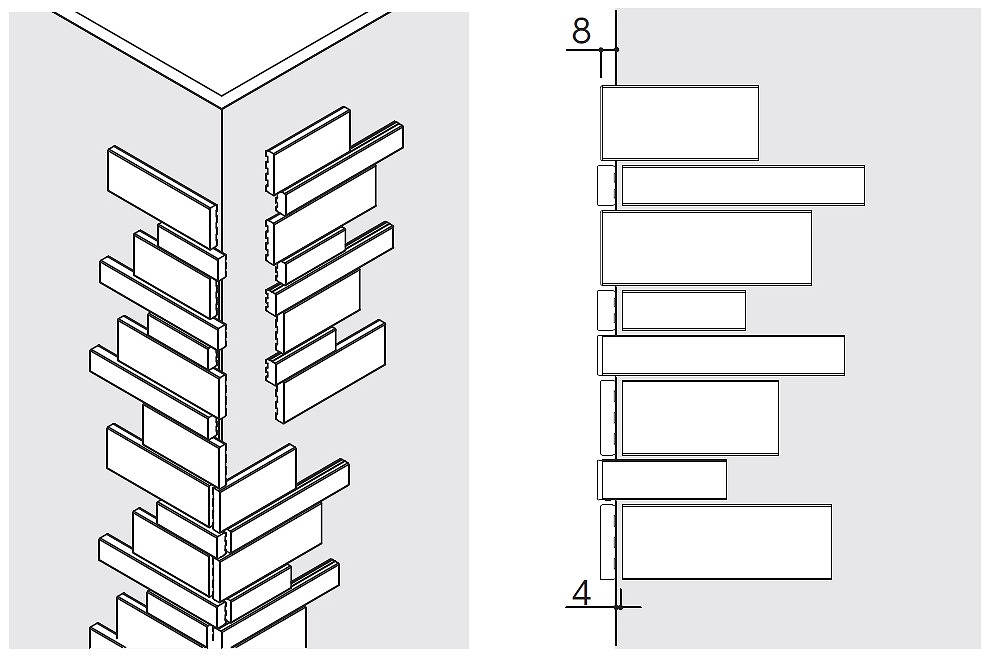 8

4