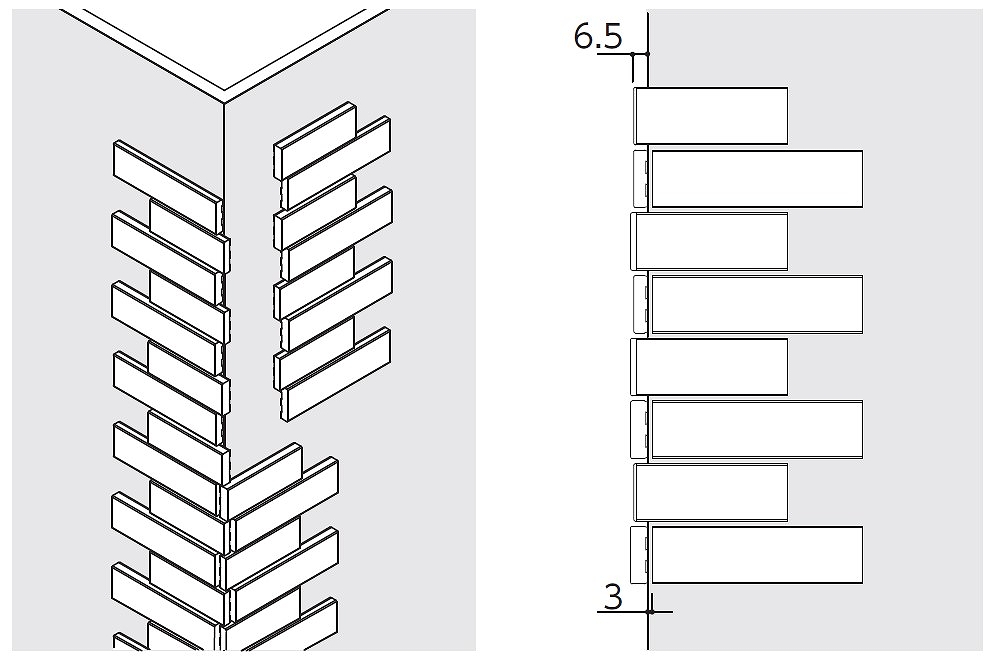 6.5

3