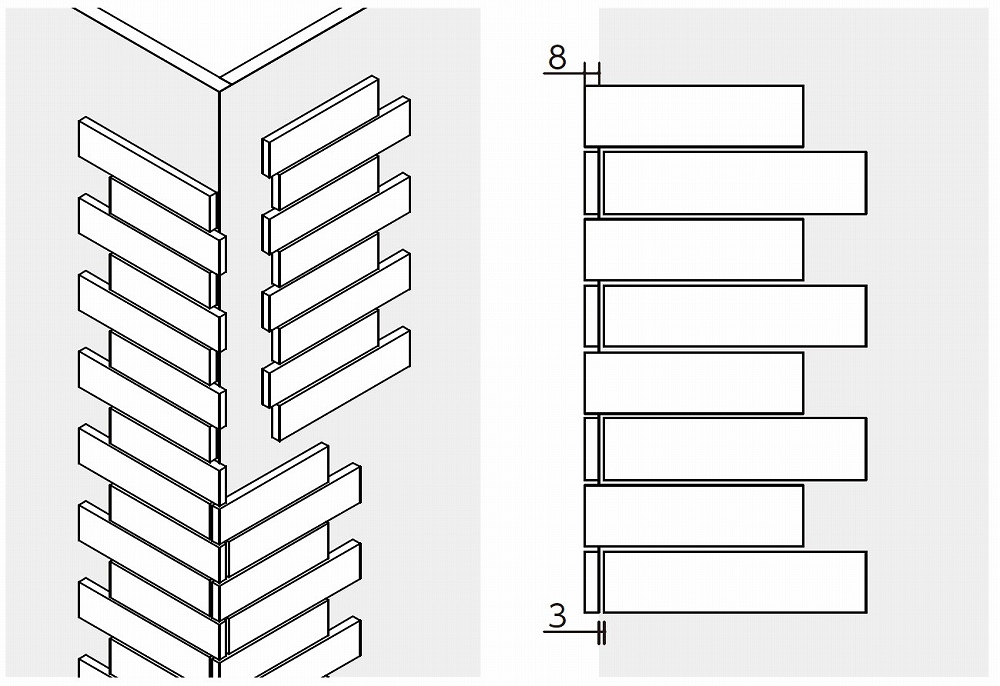 8

3