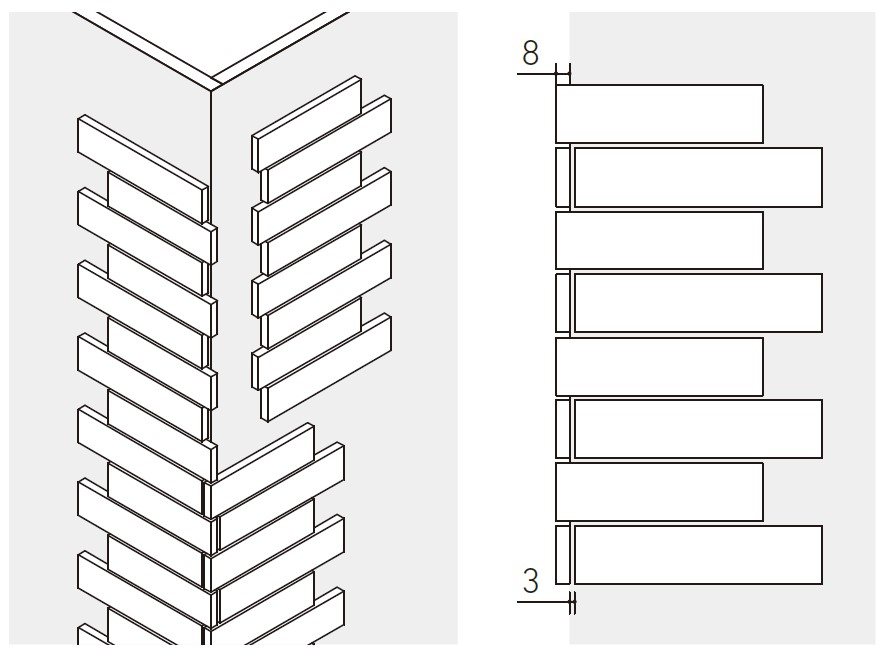 8

3